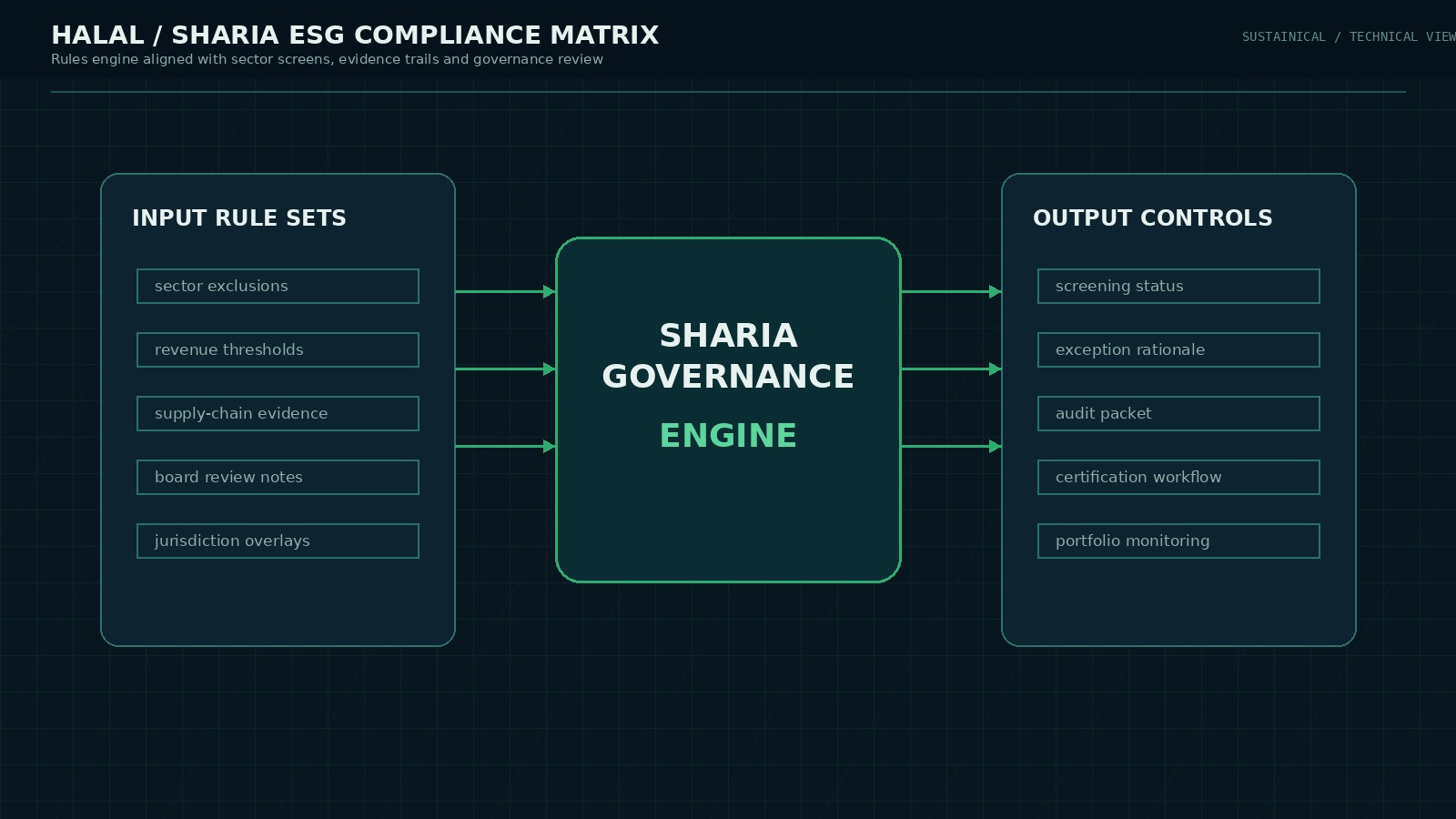 HALAL / SHARIA ESG COMPLIANCE MATRIX

Rules engine aligned with sector screens, evidence trails and governance review

SUSTAINICAL / TECHNICAL VIEW

INPUT RULE SETS

sector exclusions

revenue thresholds

supply-chain evidence

board review notes

jurisdiction overlays

SHARIA GOVERNANCE

ENGINE

OUTPUT CONTROLS

screening status

exception rationale

audit packet

certification workflow

portfolio monitoring